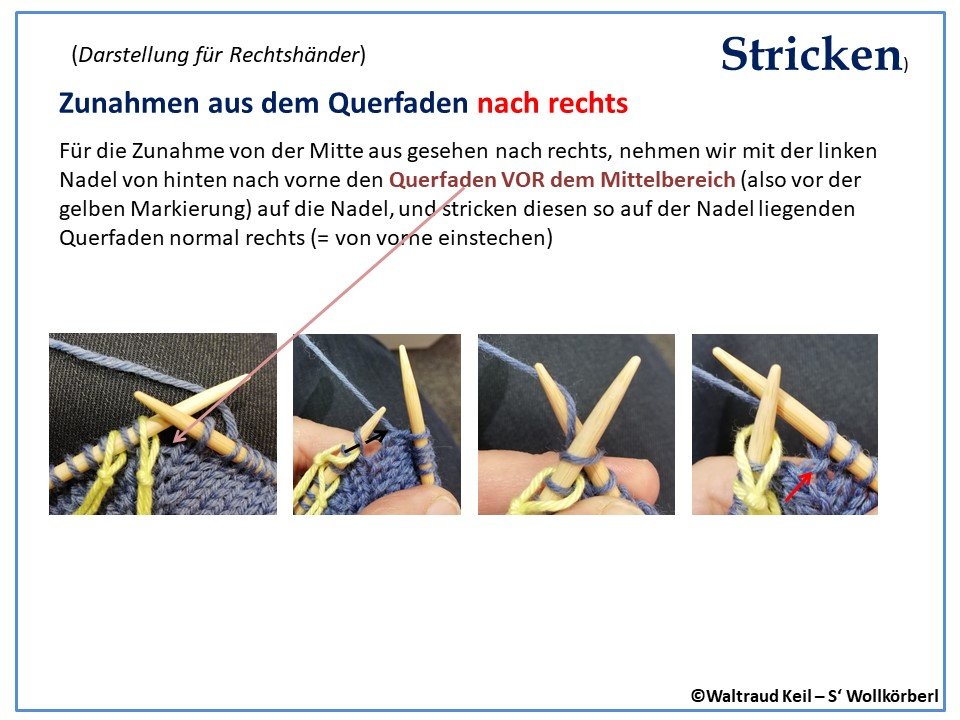 (Darstellung für Rechtshänder)

Stricken)

Zunahmen aus dem Querfaden nach rechts

Für die Zunahme von der Mitte aus gesehen nach rechts, nehmen wir mit der linken Nadel von hinten nach vorne den Querfaden VOR dem Mittelbereich (also vor der gelben Markierung) auf die Nadel, und stricken diesen so auf der Nadel liegenden Querfaden normal rechts (= von vorne einstechen)

©Waltraud Keil – S' Wollkörberl